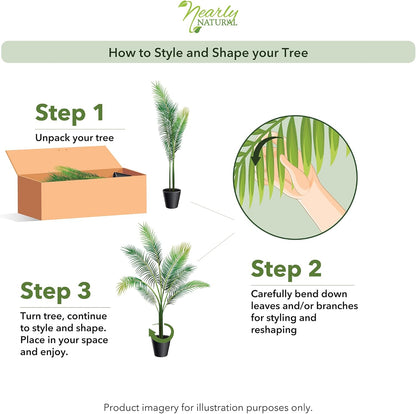 Nearly NATURAL

How to Style and Shape your Tree

Step 1

Unpack your tree

Step 2

Carefully bend down leaves and/or branches for styling and reshaping

Step 3

Turn tree, continue to style and shape. Place in your space and enjoy.

Product imagery for illustration purposes only.